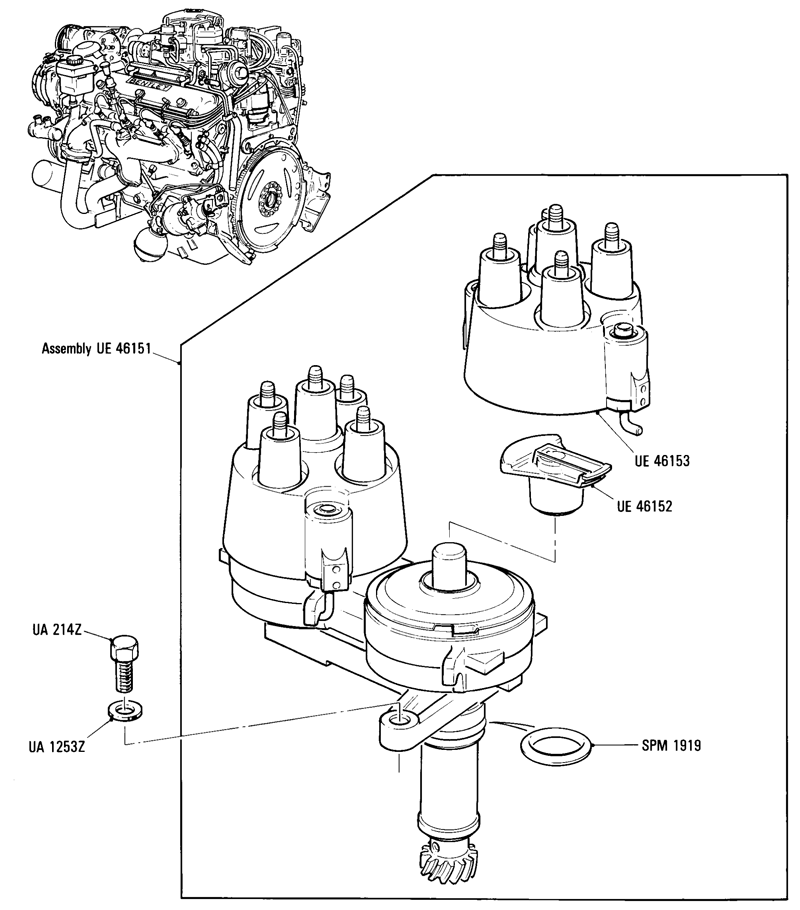 Assembly UE 46151

UE 46153

UE 46152

UA 214Z

UA 1253Z

SPM 1919