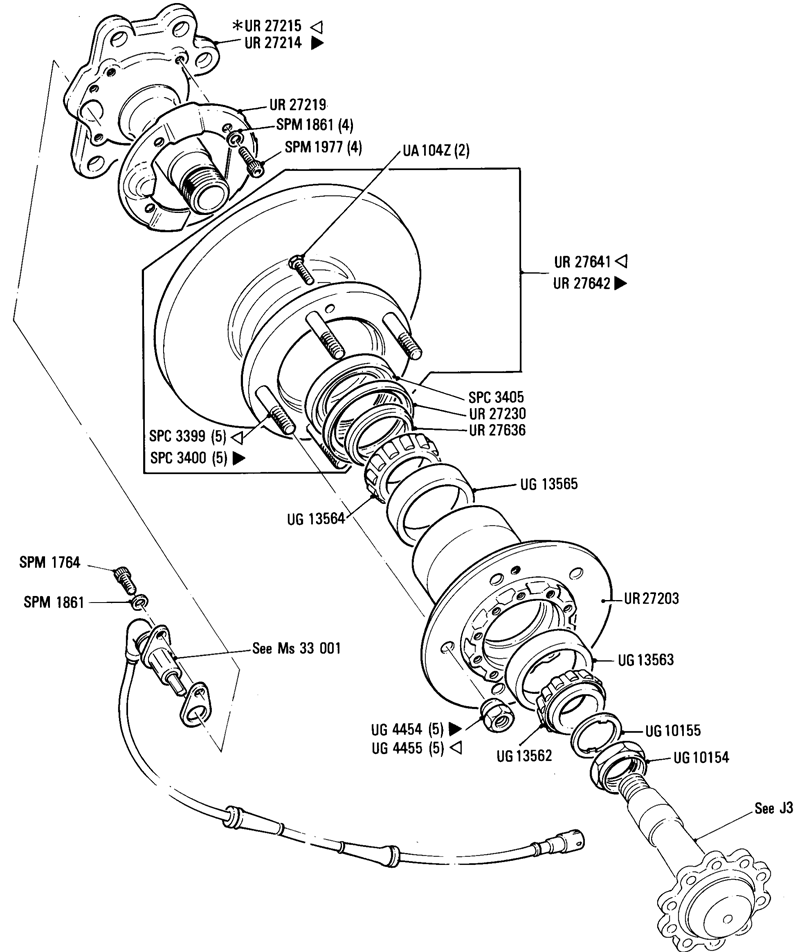 *UR 27215 ◁
UR 27214 ▶

UR 27219
SPM 1861 (4)
SPM 1977 (4)
UA 104Z (2)

UR 27641 ◁
UR 27642 ▶

SPC 3405
UR 27230
UR 27636
SPC 3399 (5) ◁
SPC 3400 (5) ▶
UG 13565
UG 13564

SPM 1764
SPM 1861
See Ms 33 001
UR 27203
UG 13563
UG 4454 (5) ▶
UG 4455 (5) ◁
UG 13562
UG 10155
UG 10154
See J3