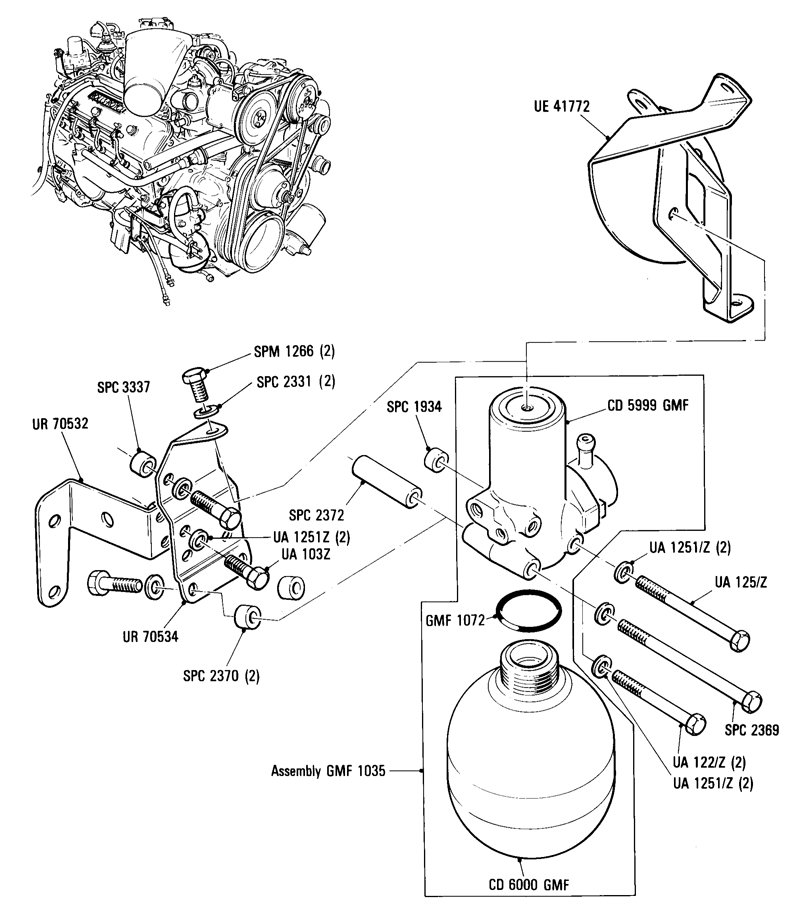 UE 41772

SPM 1266 (2)

SPC 2331 (2)

SPC 3337

UR 70532

SPC 1934

CD 5999 GMF

SPC 2372

UA 1251Z (2)

UA 103Z

UA 1251/Z (2)

UA 125/Z

UR 70534

GMF 1072

SPC 2370 (2)

SPC 2369

UA 122/Z (2)

UA 1251/Z (2)

Assembly GMF 1035

CD 6000 GMF