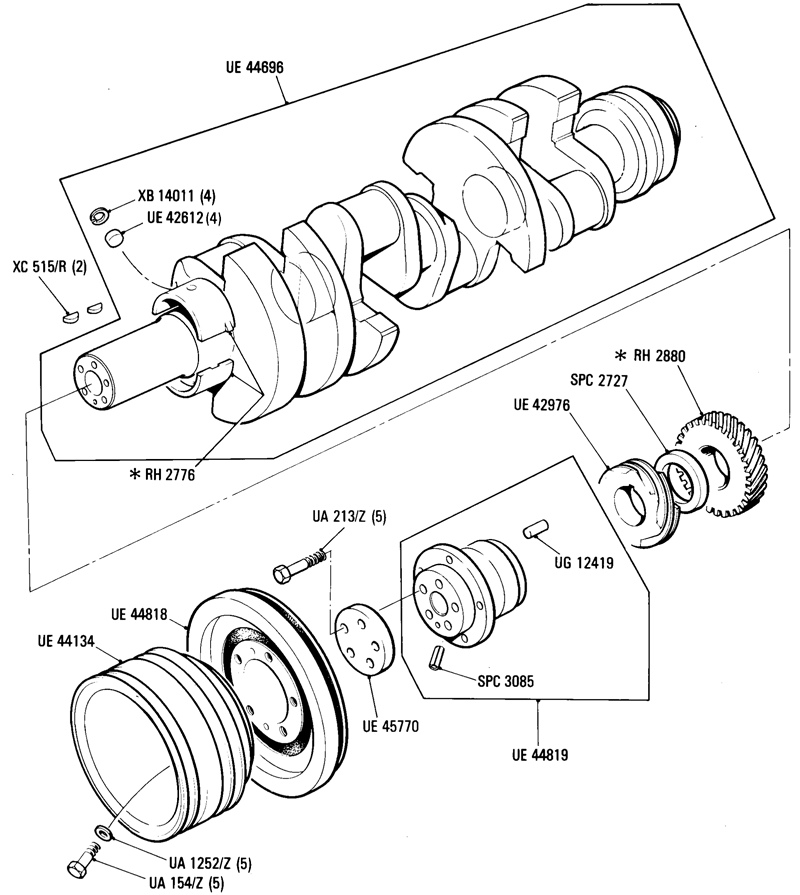 UE 44696

XB 14011 (4)
UE 42612 (4)

XC 515/R (2)

* RH 2880
SPC 2727
UE 42976

* RH 2776

UA 213/Z (5)

UG 12419

UE 44818

UE 44134

SPC 3085

UE 45770

UE 44819

UA 1252/Z (5)
UA 154/Z (5)