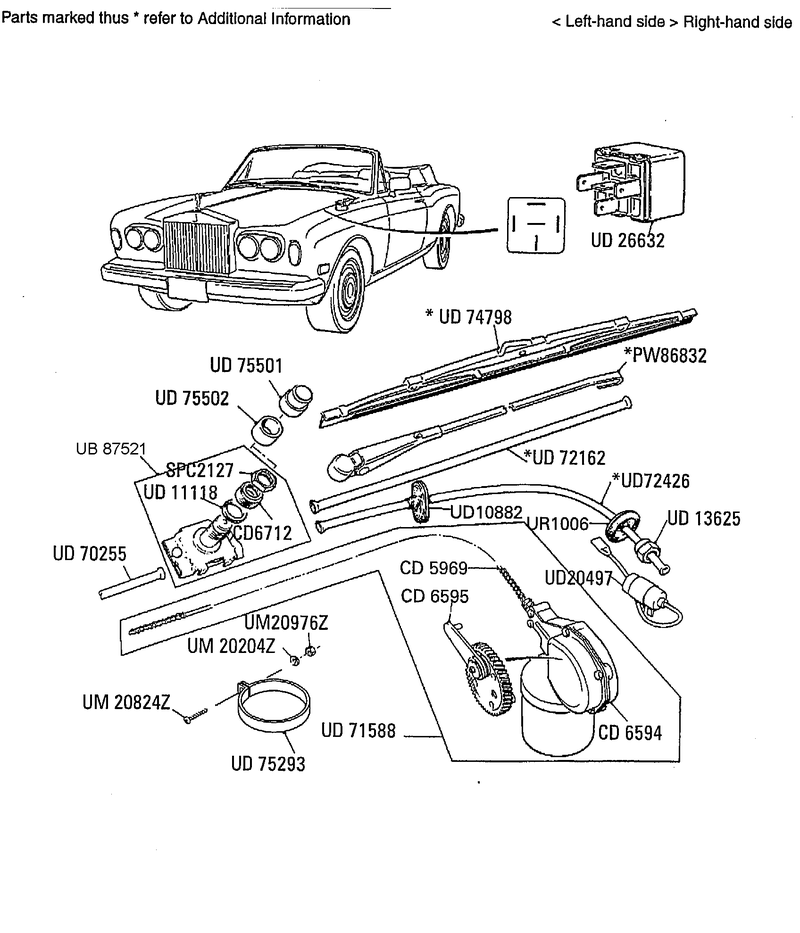 Parts marked thus * refer to Additional Information

< Left-hand side > Right-hand side

UD 26632

* UD 74798

*PW86832

UD 75501

UD 75502

UB 87521

SPC2127

UD 11118

CD6712

*UD 72162

*UD72426

UD10882

UR1006

UD 13625

UD 70255

CD 5969

UD20497

CD 6595

UM20976Z

UM 20204Z

UM 20824Z

UD 71588

CD 6594

UD 75293