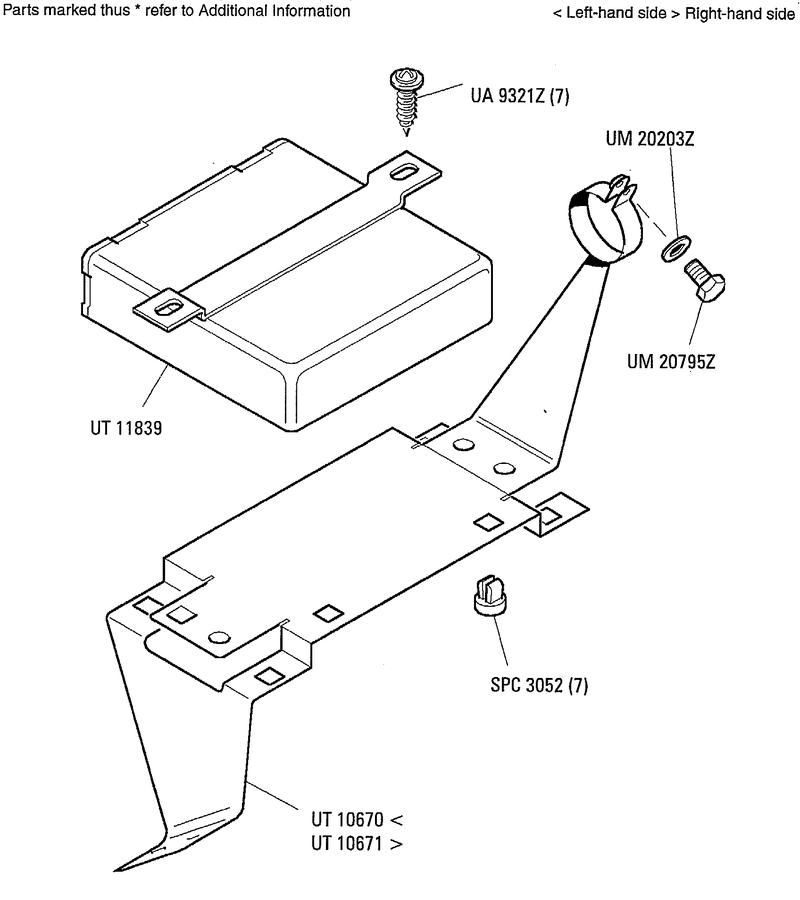 Parts marked thus * refer to Additional Information

< Left-hand side > Right-hand side

UA 9321Z (7)

UM 20203Z

UM 20795Z

UT 11839

SPC 3052 (7)

UT 10670 <
UT 10671 >