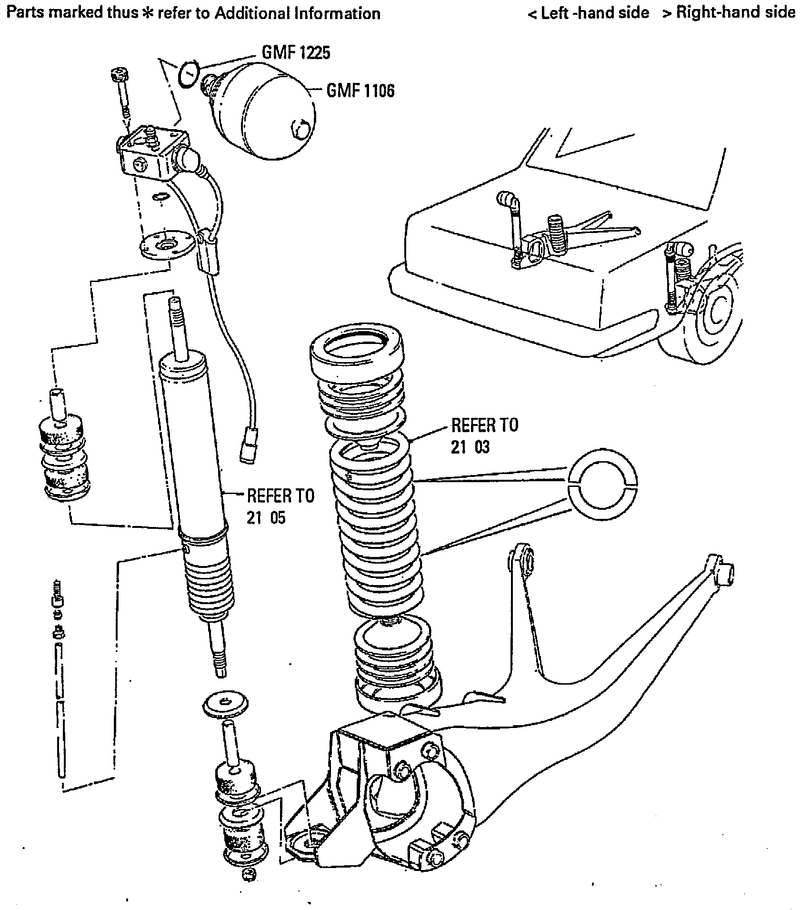 Parts marked thus * refer to Additional Information

< Left -hand side > Right-hand side

GMF 1225

GMF 1106

REFER TO 21 03

REFER TO 21 05